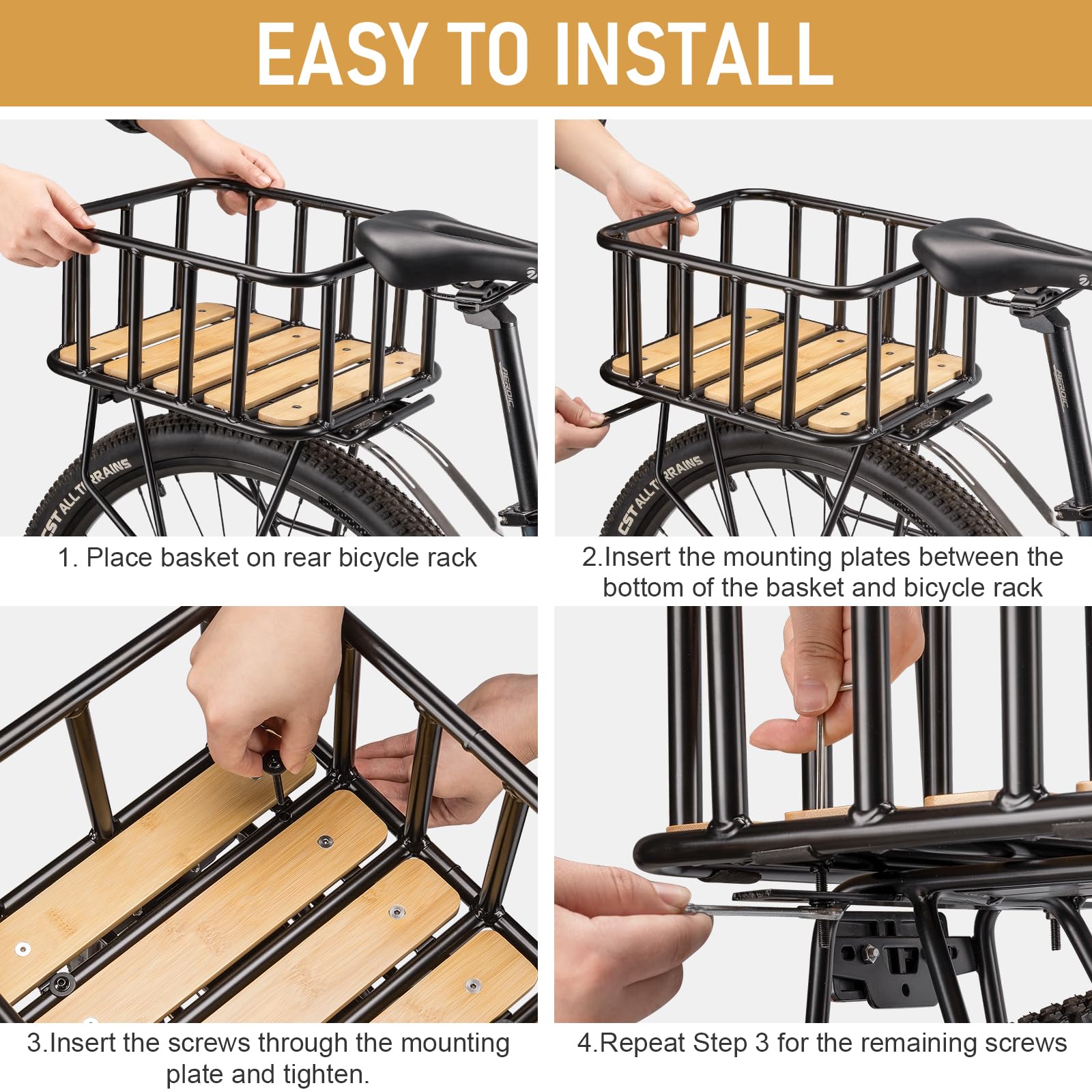 EASY TO INSTALL

CST ALL TERRAINS

1. Place basket on rear bicycle rack

CST ALL TERRAINS

2.Insert the mounting plates between the bottom of the basket and bicycle rack

3.Insert the screws through the mounting plate and tighten.

4.Repeat Step 3 for the remaining screws